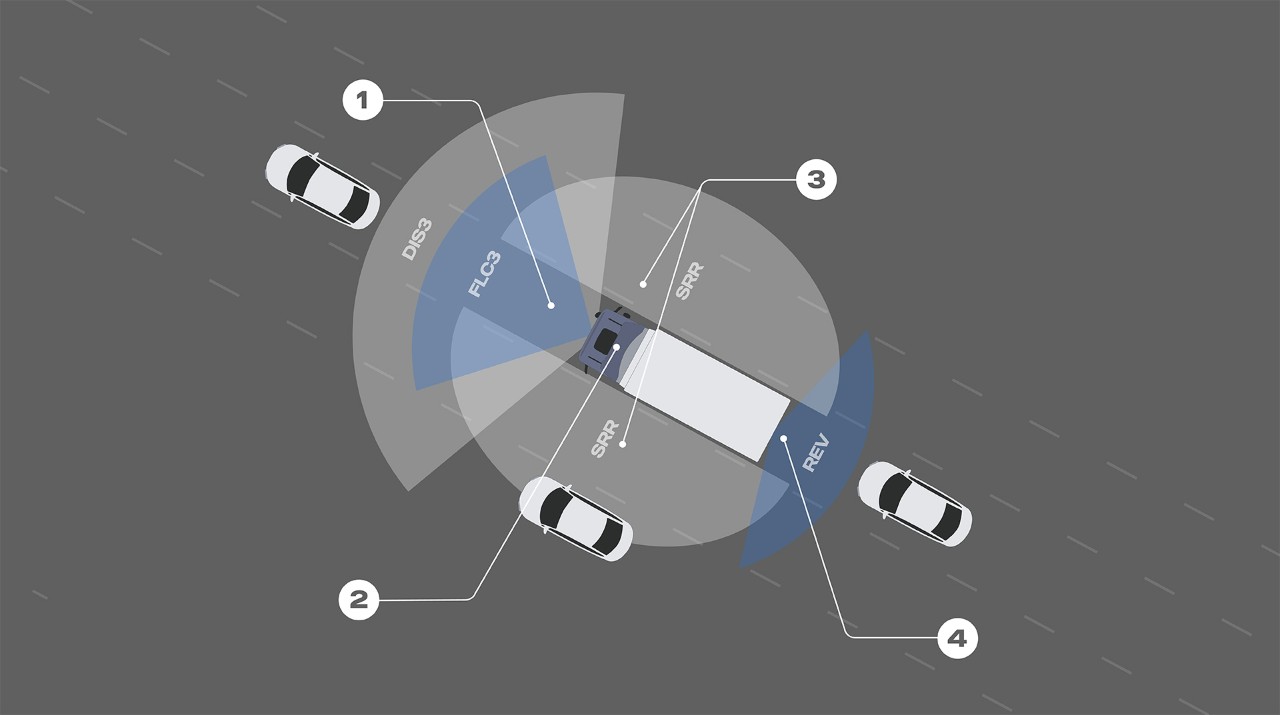 1

3

DIS3

FLC3

SRR

SRR

REV

2

4