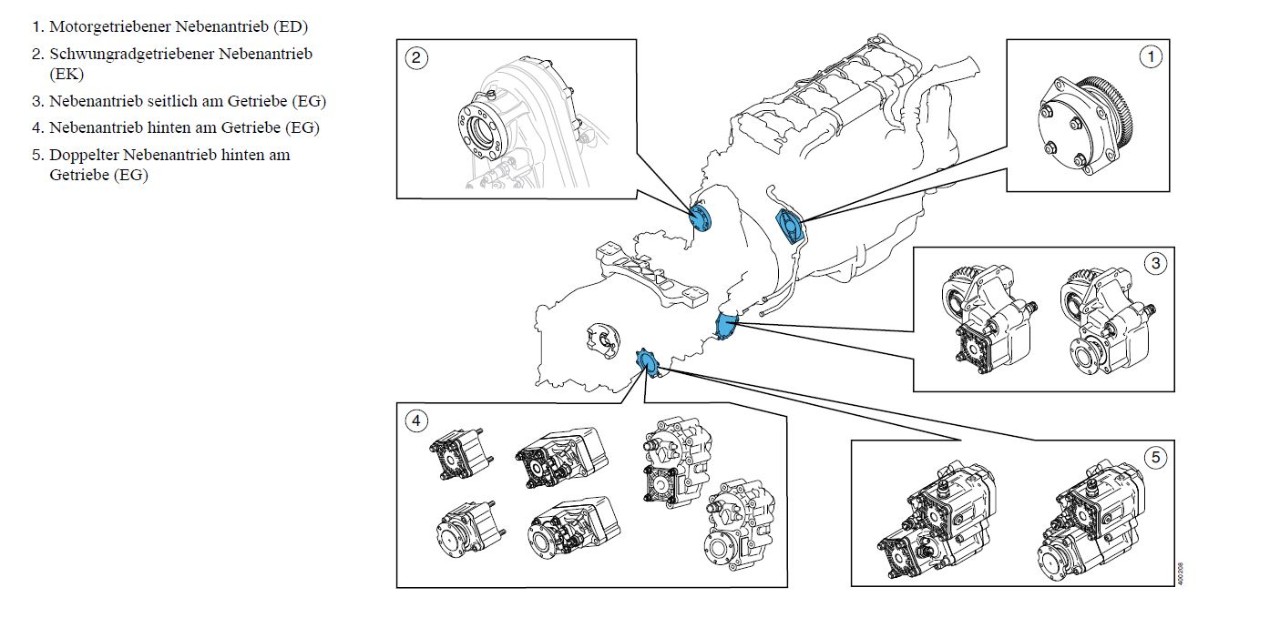 1. Motorgetriebener Nebenantrieb (ED)
2. Schwungradgetriebener Nebenantrieb (EK)
3. Nebenantrieb seitlich am Getriebe (EG)
4. Nebenantrieb hinten am Getriebe (EG)
5. Doppelter Nebenantrieb hinten am Getriebe (EG)

2

1

3

4

5

400208