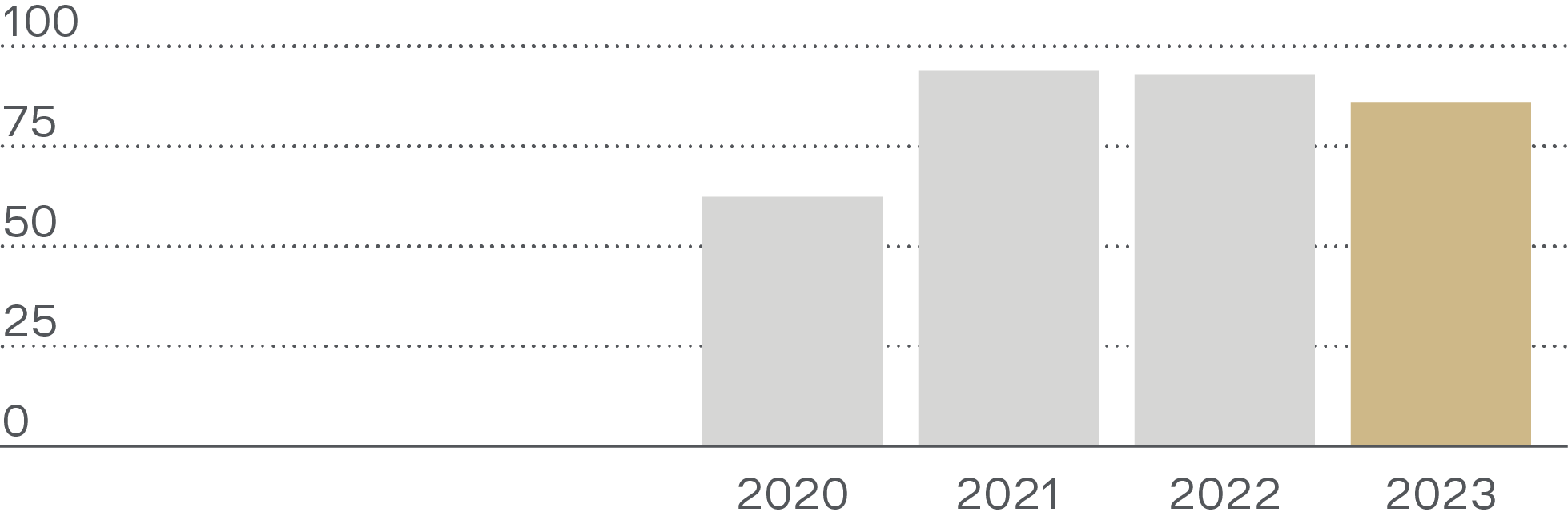 100
75
50
25
0
2020
2021
2022
2023